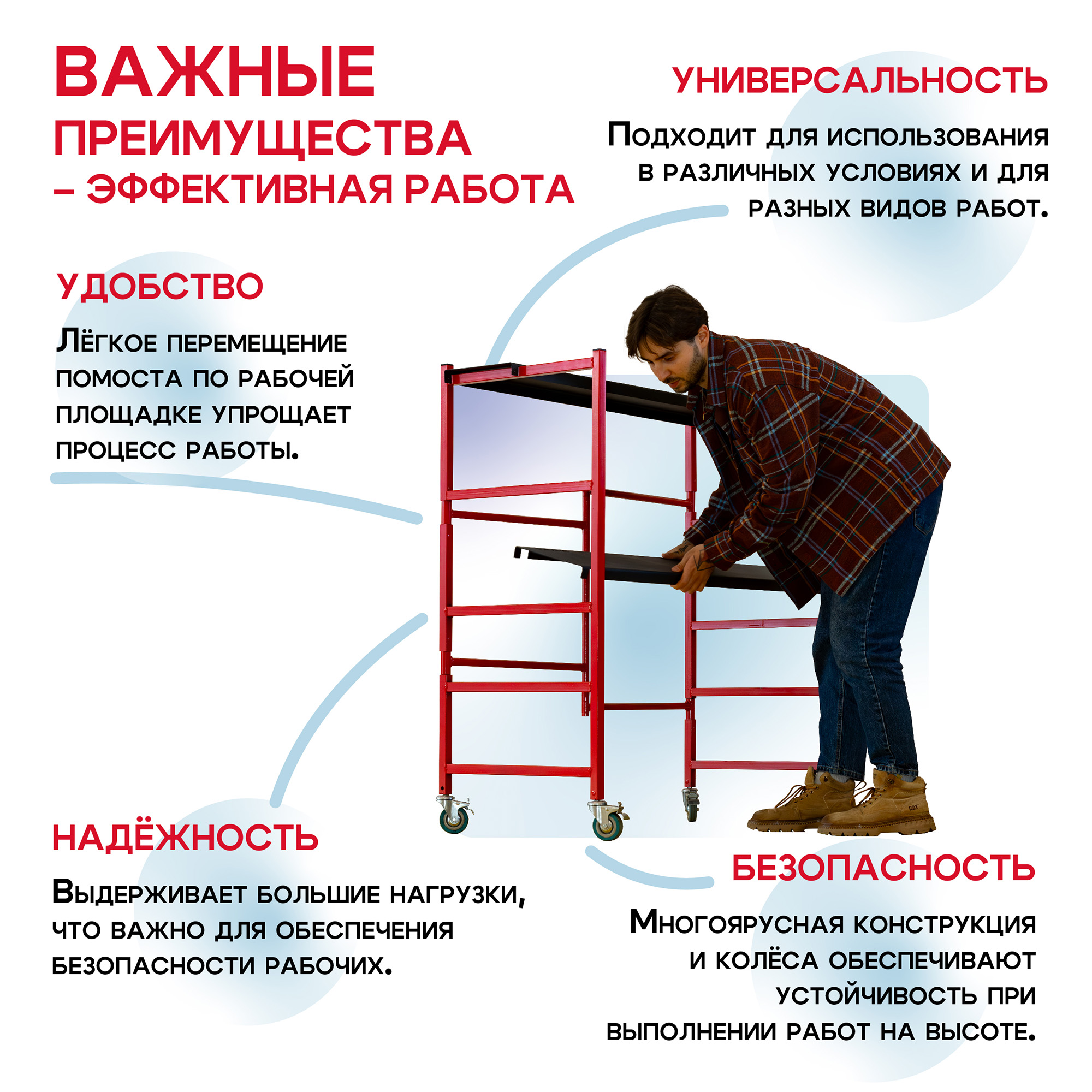 ВАЖНЫЕ ПРЕИМУЩЕСТВА – ЭФФЕКТИВНАЯ РАБОТА

УНИВЕРСАЛЬНОСТЬ

Подходит для использования в различных условиях и для разных видов работ.

УДОБСТВО

Лёгкое перемещение помоста по рабочей площадке упрощает процесс работы.

НАДЁЖНОСТЬ

Выдерживает большие нагрузки, что важно для обеспечения безопасности рабочих.

БЕЗОПАСНОСТЬ

Многоярусная конструкция и колёса обеспечивают устойчивость при выполнении работ на высоте.

CAT