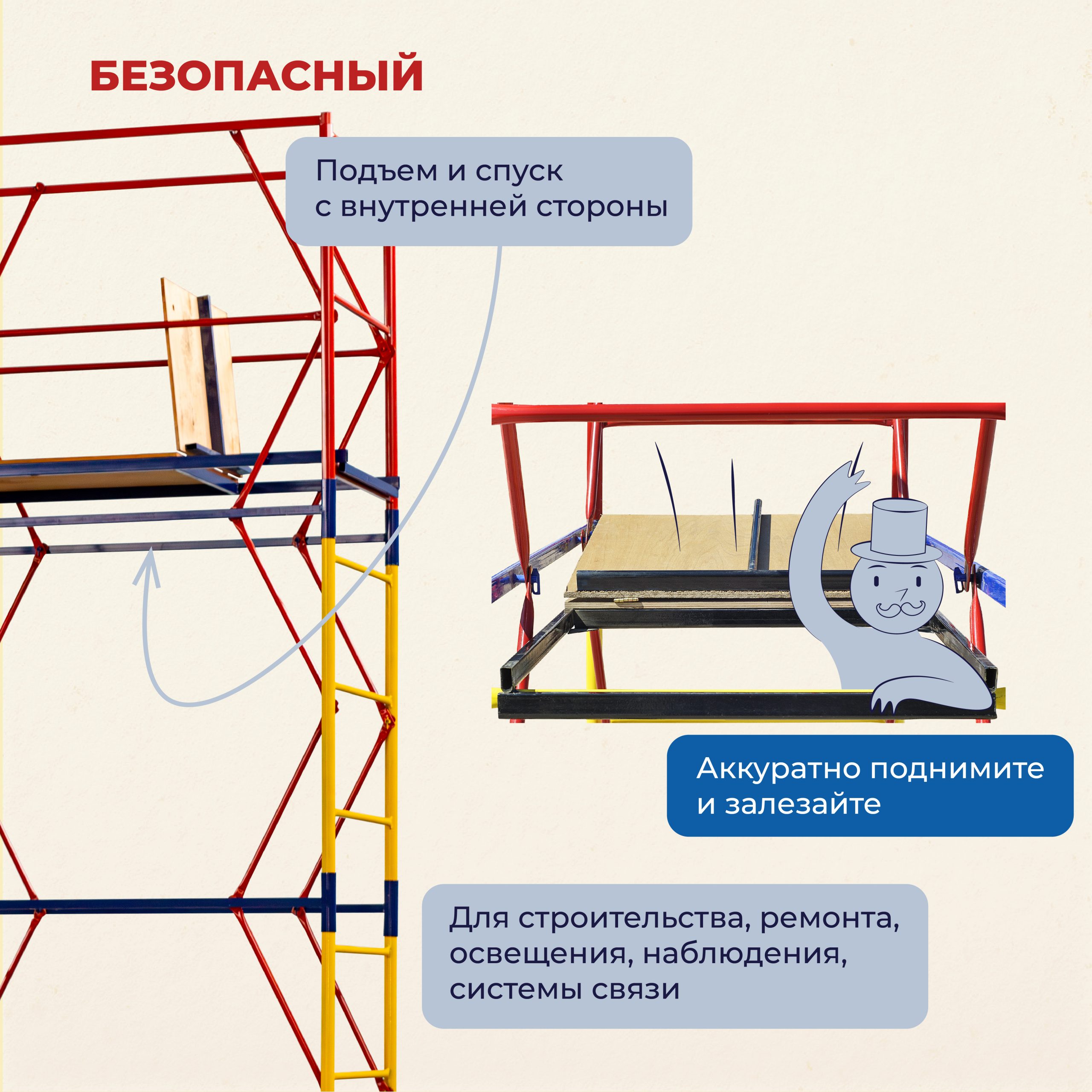 БЕЗОПАСНЫЙ

Подъем и спуск с внутренней стороны

Аккуратно поднимите и залезайте

Для строительства, ремонта, освещения, наблюдения, системы связи