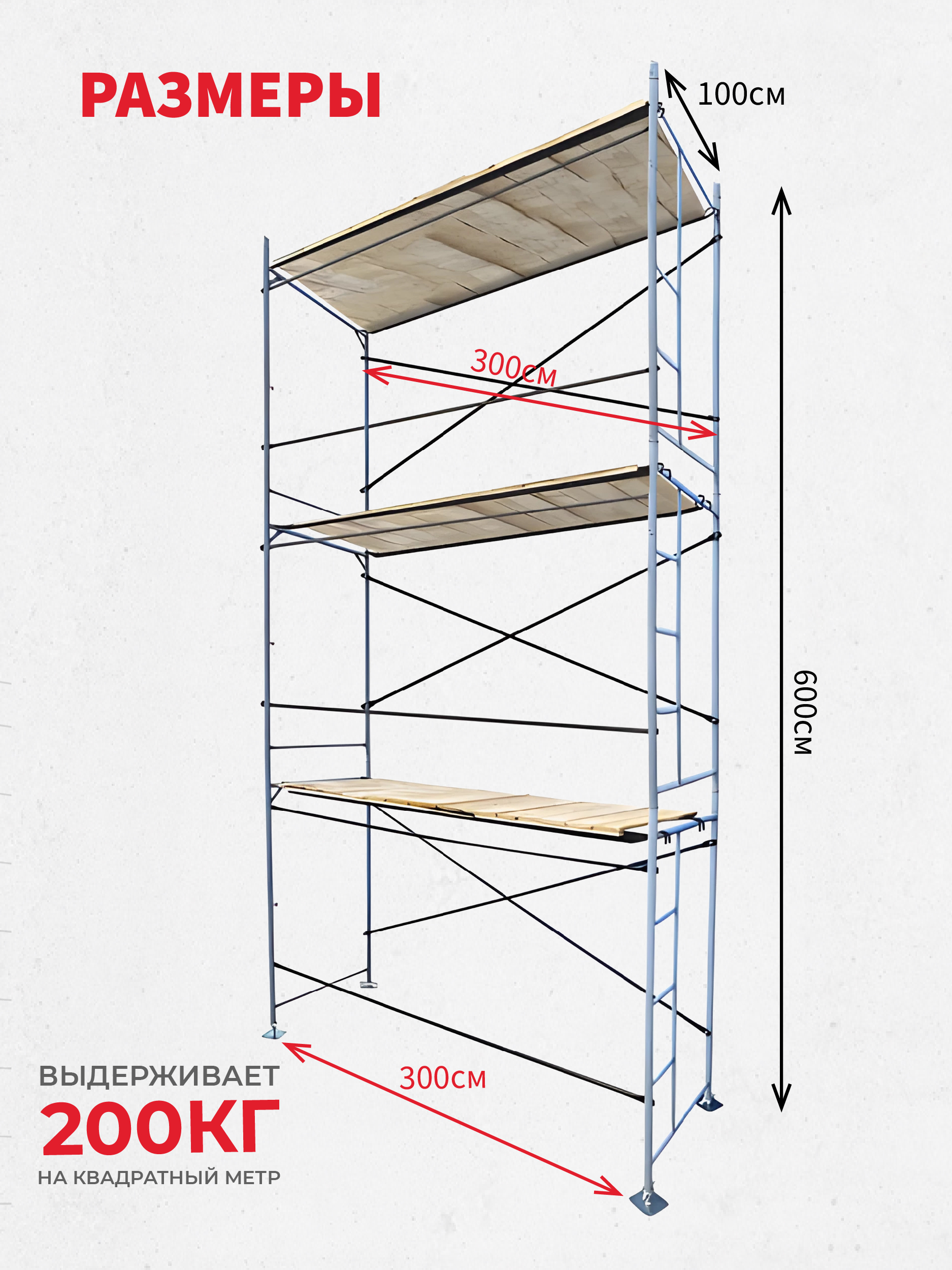 РАЗМЕРЫ

100см

300см

600см

300см

ВЫДЕРЖИВАЕТ
200КГ
НА КВАДРАТНЫЙ МЕТР