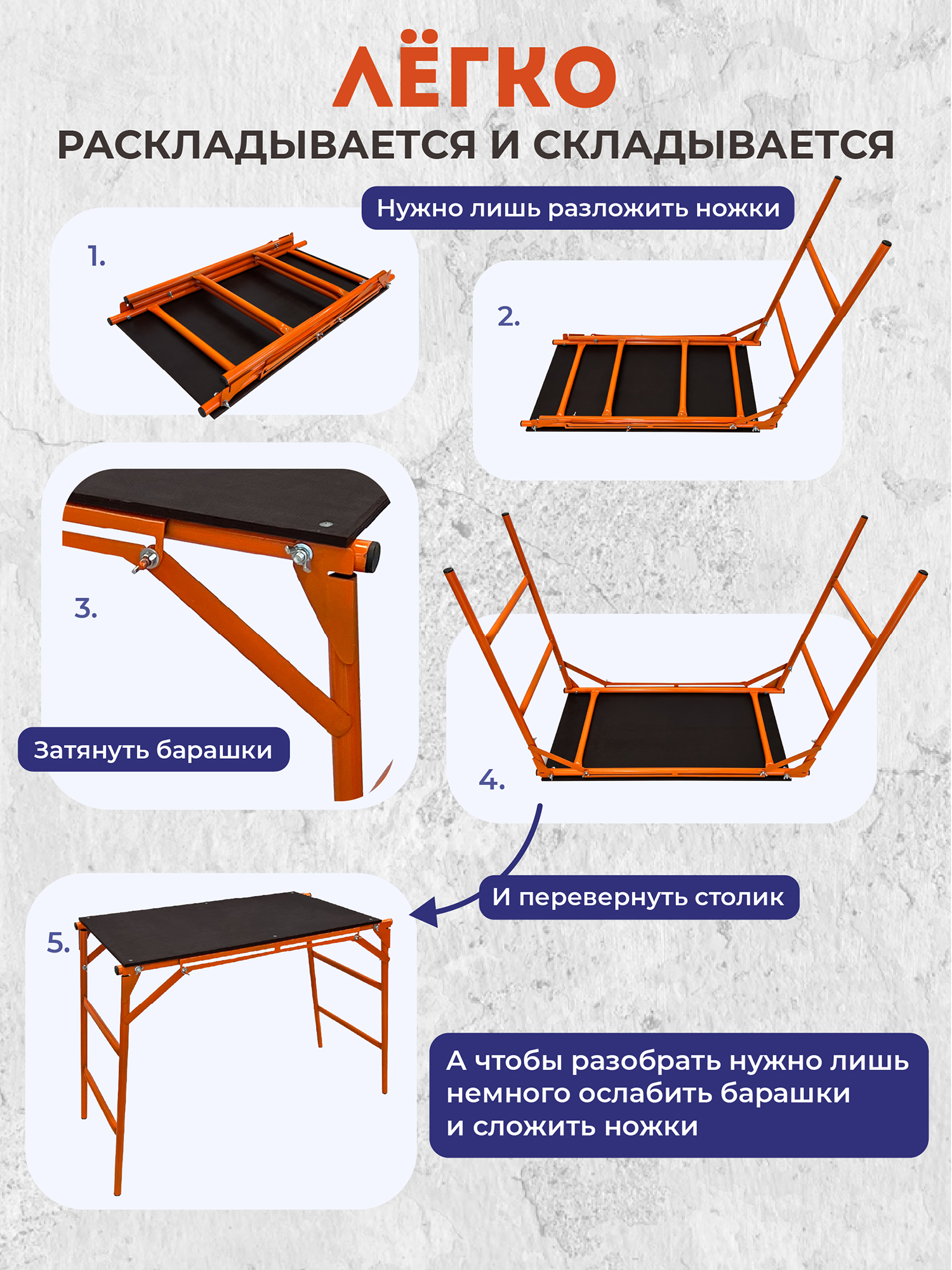 ЛЁГКО
РАСКЛАДЫВАЕТСЯ И СКЛАДЫВАЕТСЯ

Нужно лишь разложить ножки

1.

2.

3.

Затянуть барашки

4.

И перевернуть столик

5.

А чтобы разобрать нужно лишь немного ослабить барашки и сложить ножки