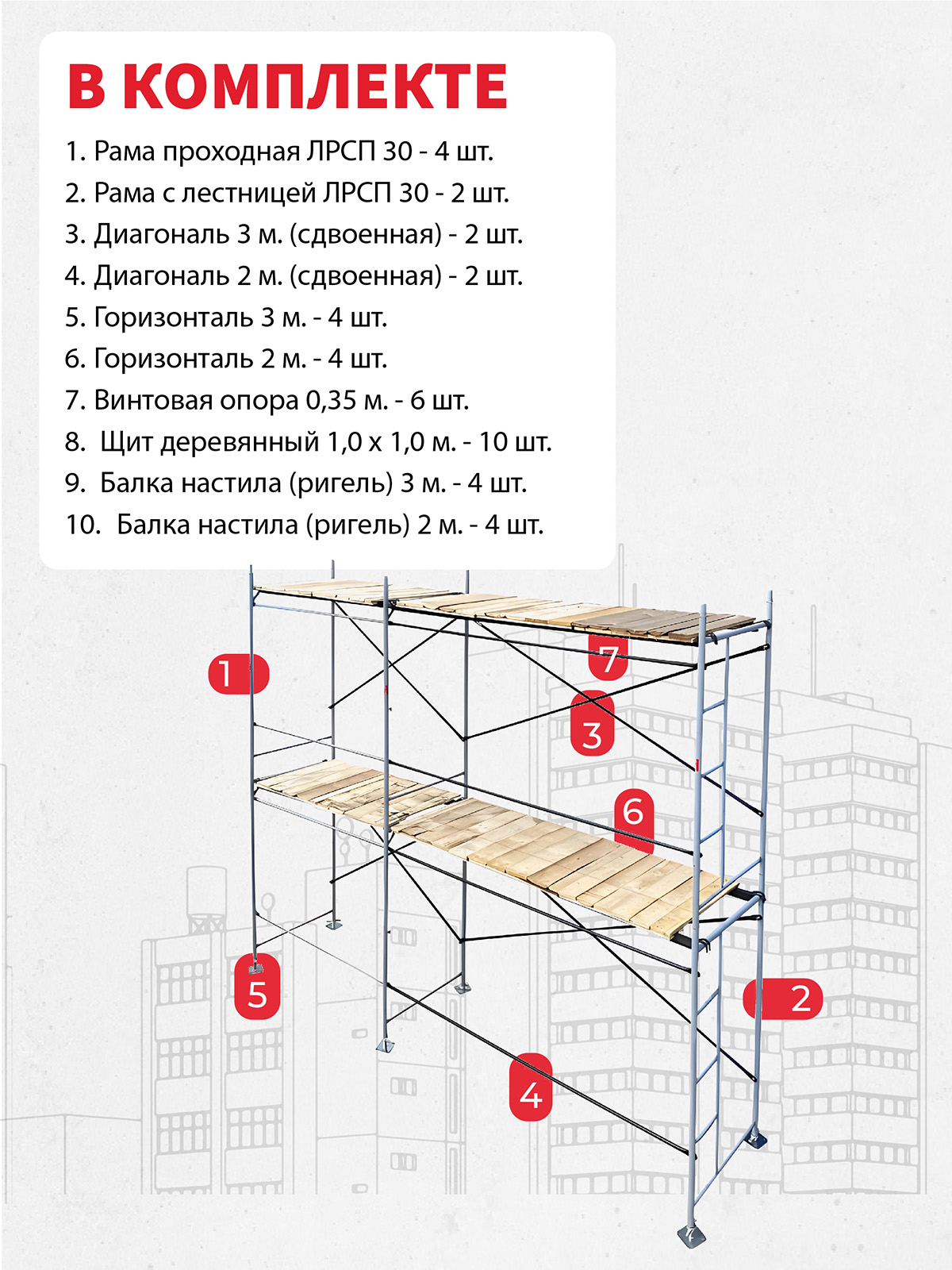 В КОМПЛЕКТЕ

1. Рама проходная ЛРСП 30 - 4 шт.
2. Рама с лестницей ЛРСП 30 - 2 шт.
3. Диагональ 3 м. (сдвоенная) - 2 шт.
4. Диагональ 2 м. (сдвоенная) - 2 шт.
5. Горизонталь 3 м. - 4 шт.
6. Горизонталь 2 м. - 4 шт.
7. Винтовая опора 0,35 м. - 6 шт.
8. Щит деревянный 1,0 х 1,0 м. - 10 шт.
9. Балка настила (ригель) 3 м. - 4 шт.
10. Балка настила (ригель) 2 м. - 4 шт.

1
7
3
6
5
2
4