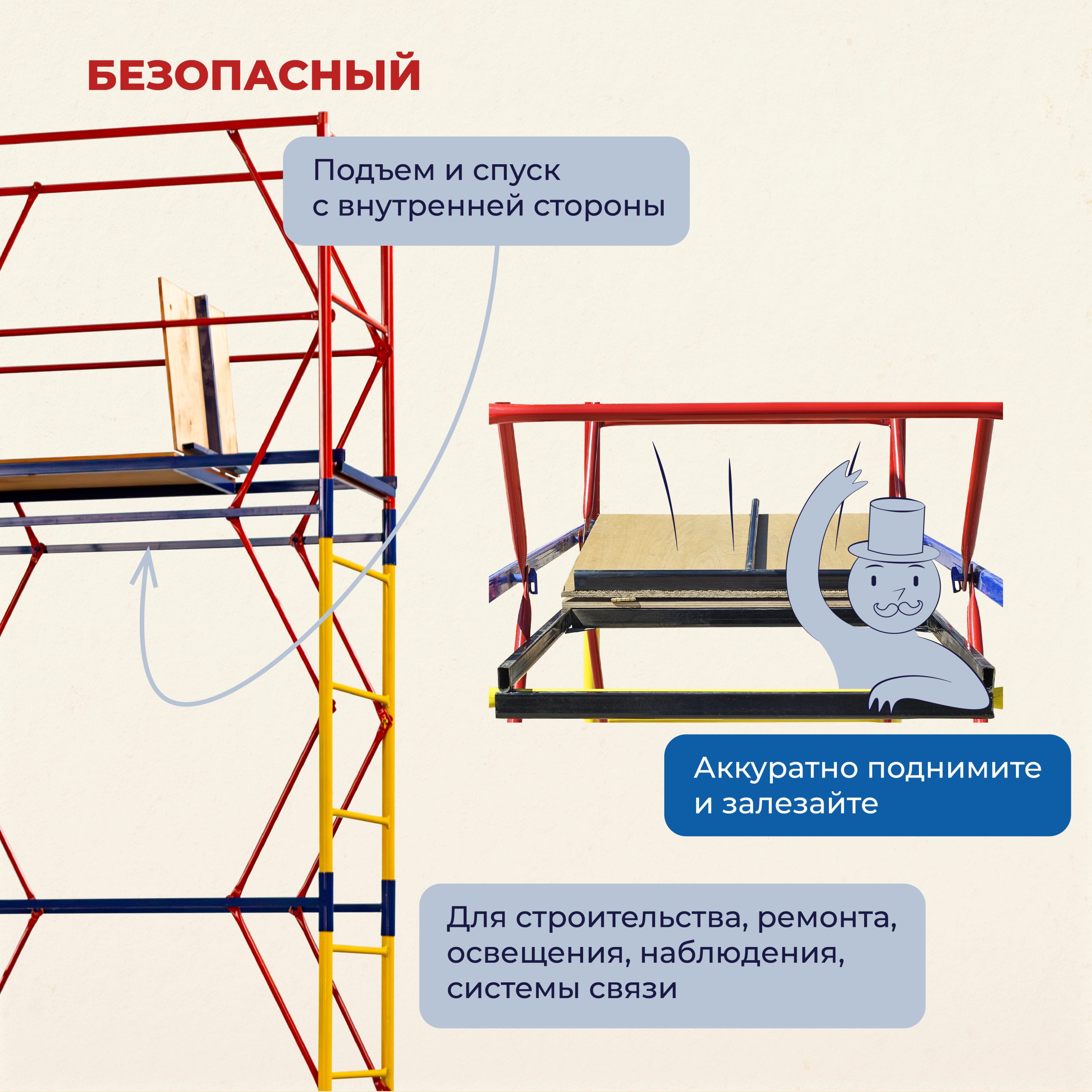 БЕЗОПАСНЫЙ

Подъем и спуск с внутренней стороны

Аккуратно поднимите и залезайте

Для строительства, ремонта, освещения, наблюдения, системы связи