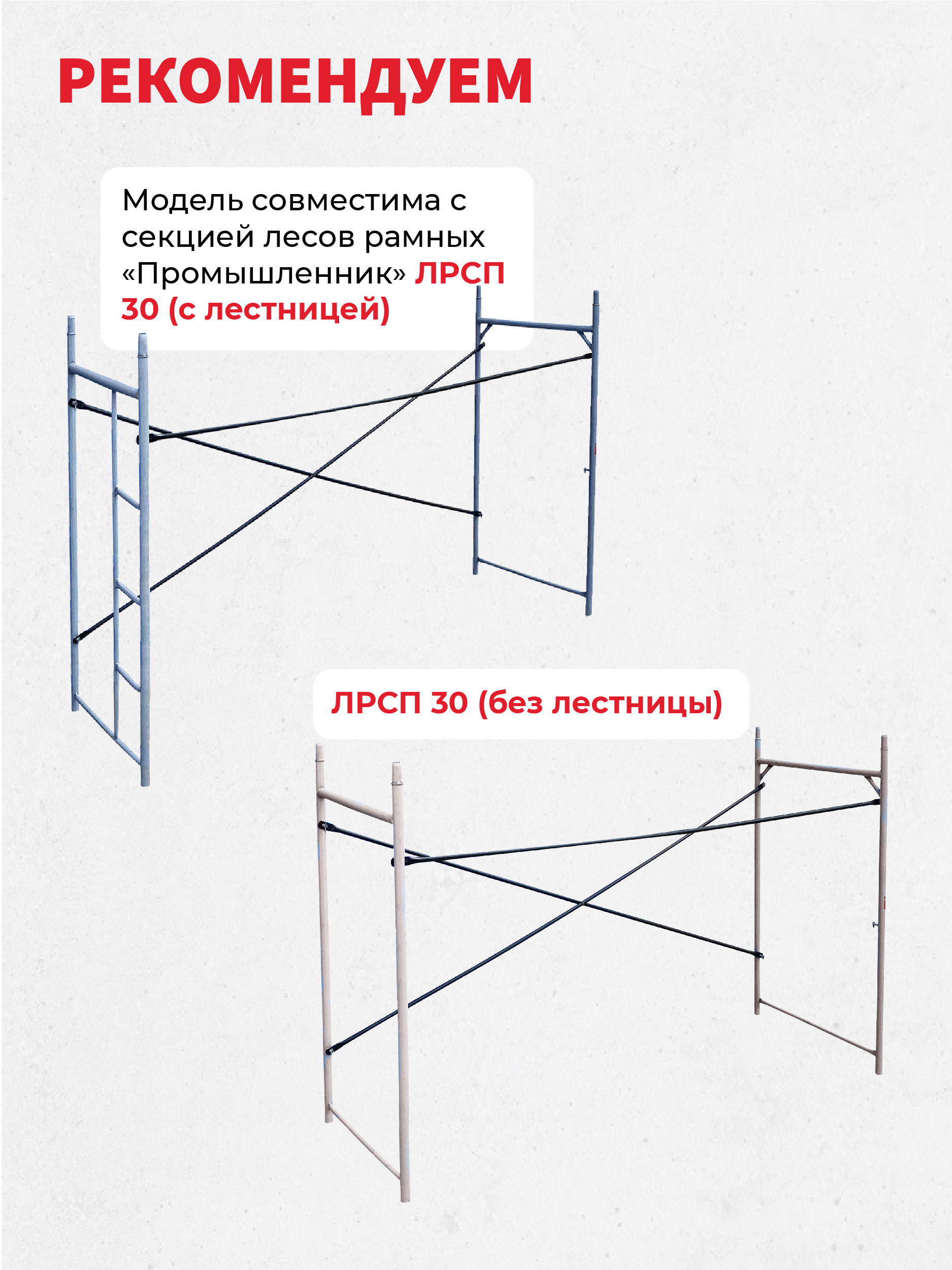 РЕКОМЕНДУЕМ

Модель совместима с секцией лесов рамных «Промышленник» ЛРСП 30 (с лестницей)

ЛРСП 30 (без лестницы)