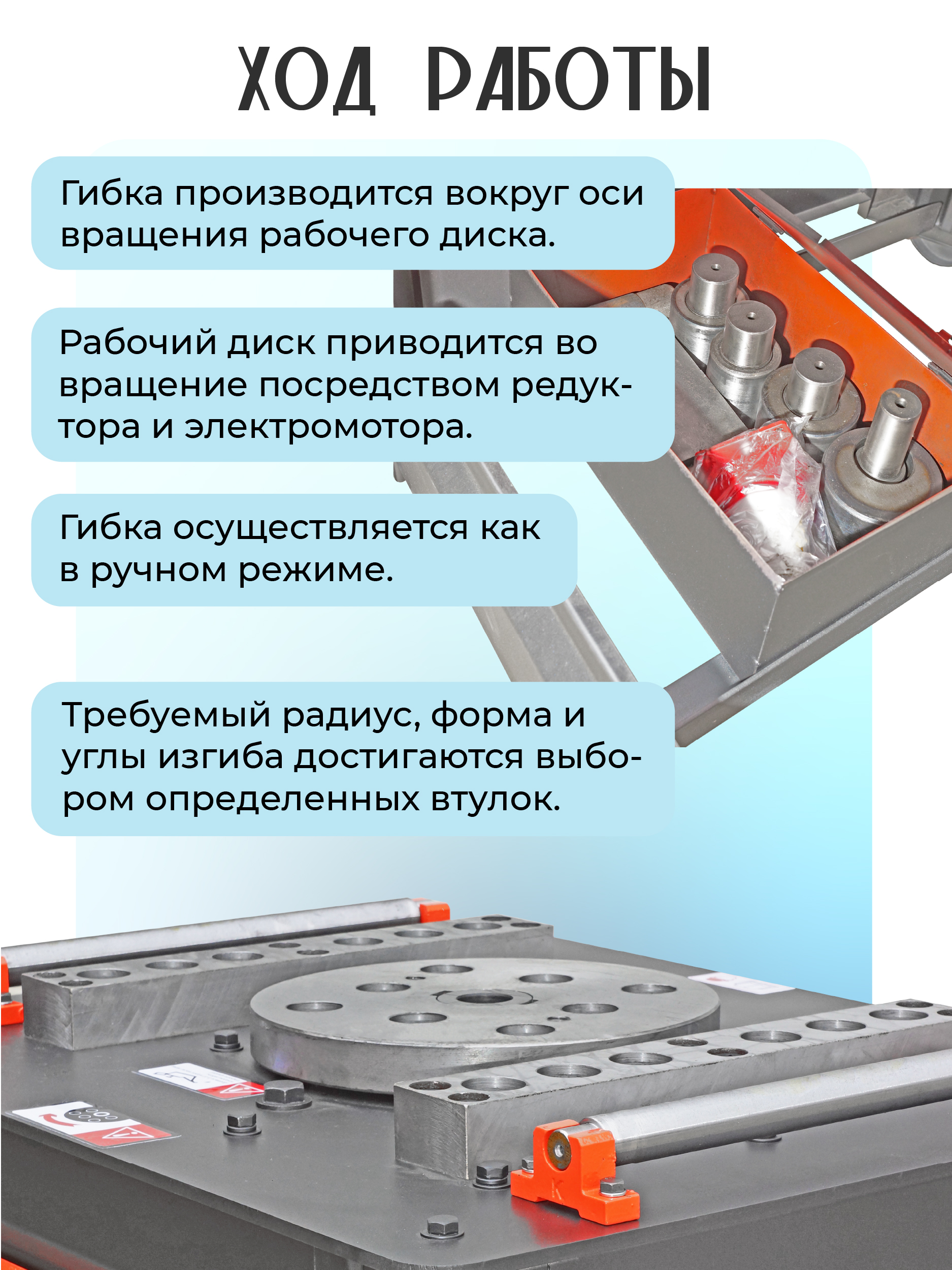 ХОД РАБОТЫ

Гибка производится вокруг оси вращения рабочего диска.

Рабочий диск приводится во вращение посредством редуктора и электромотора.

Гибка осуществляется как в ручном режиме.

Требуемый радиус, форма и углы изгиба достигаются выбором определенных втулок.