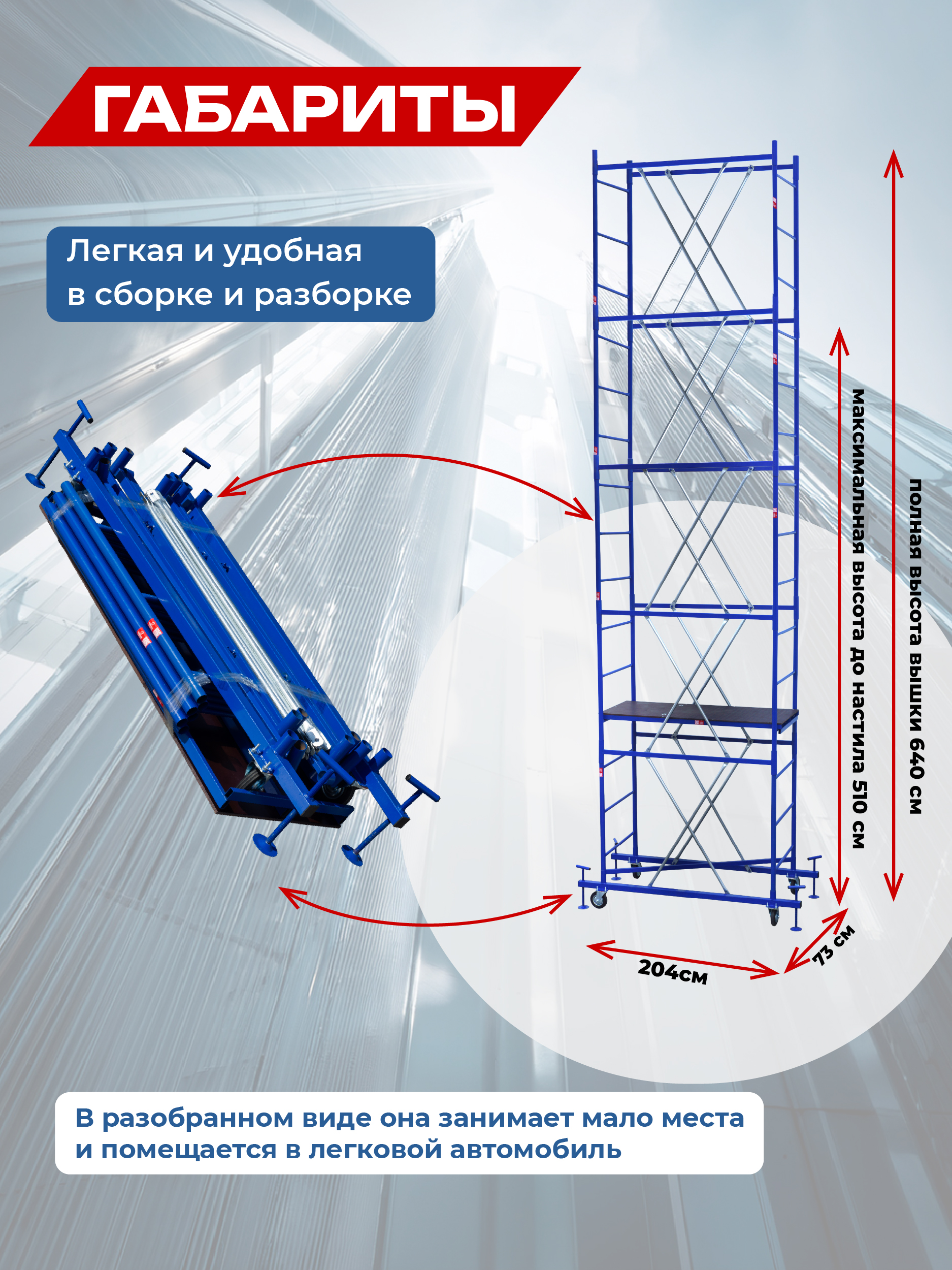 ГАБАРИТЫ

Легкая и удобная в сборке и разборке

максимальная высота до настила 510 см

полная высота вышки 640 см

204см

73 см

В разобранном виде она занимает мало места и помещается в легковой автомобиль