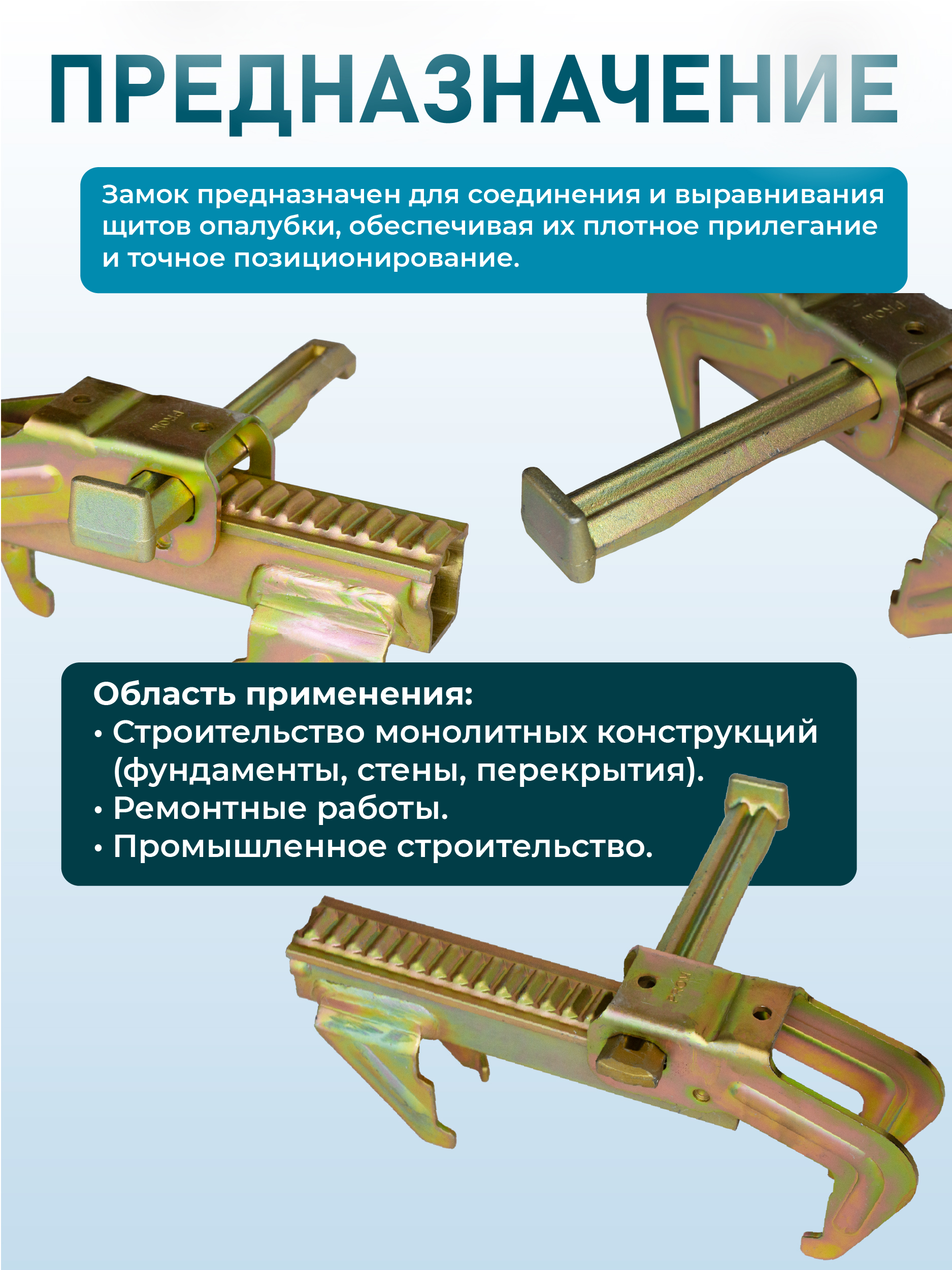 ПРЕДНАЗНАЧЕНИЕ

Замок предназначен для соединения и выравнивания щитов опалубки, обеспечивая их плотное прилегание и точное позиционирование.

PROM

PROM

Область применения:
• Строительство монолитных конструкций (фундаменты, стены, перекрытия).
• Ремонтные работы.
• Промышленное строительство.

PROM