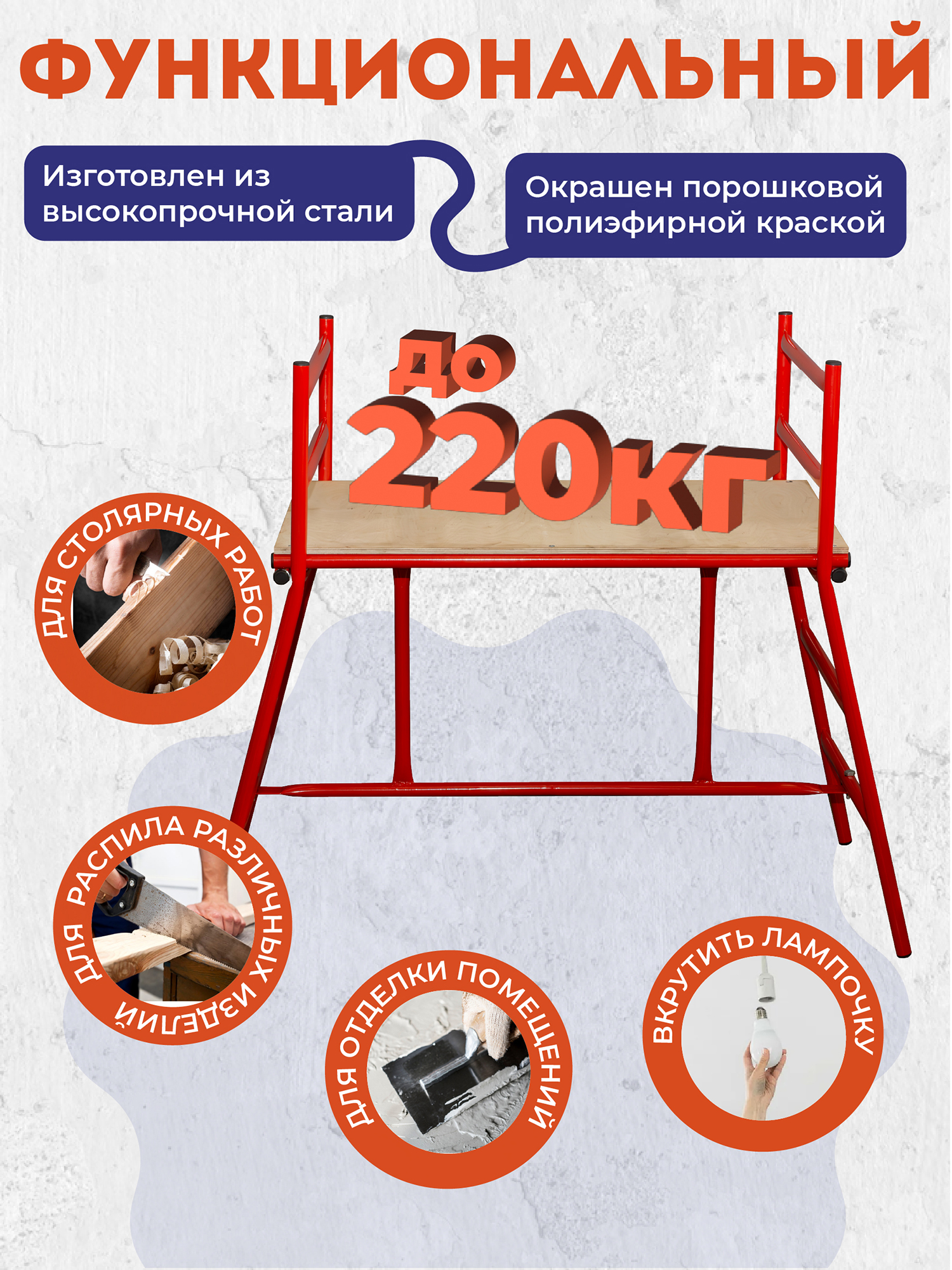 ФУНКЦИОНАЛЬНЫЙ

Изготовлен из высокопрочной стали

Окрашен порошковой полиэфирной краской

до 220кг

ДЛЯ СТОЛЯРНЫХ РАБОТ

ДЛЯ РАСПИЛА РАЗЛИЧНЫХ ИЗДЕЛИЙ

ДЛЯ ОТДЕЛКИ ПОМЕЩЕНИЙ

ВКРУТИТЬ ЛАМПОЧКУ