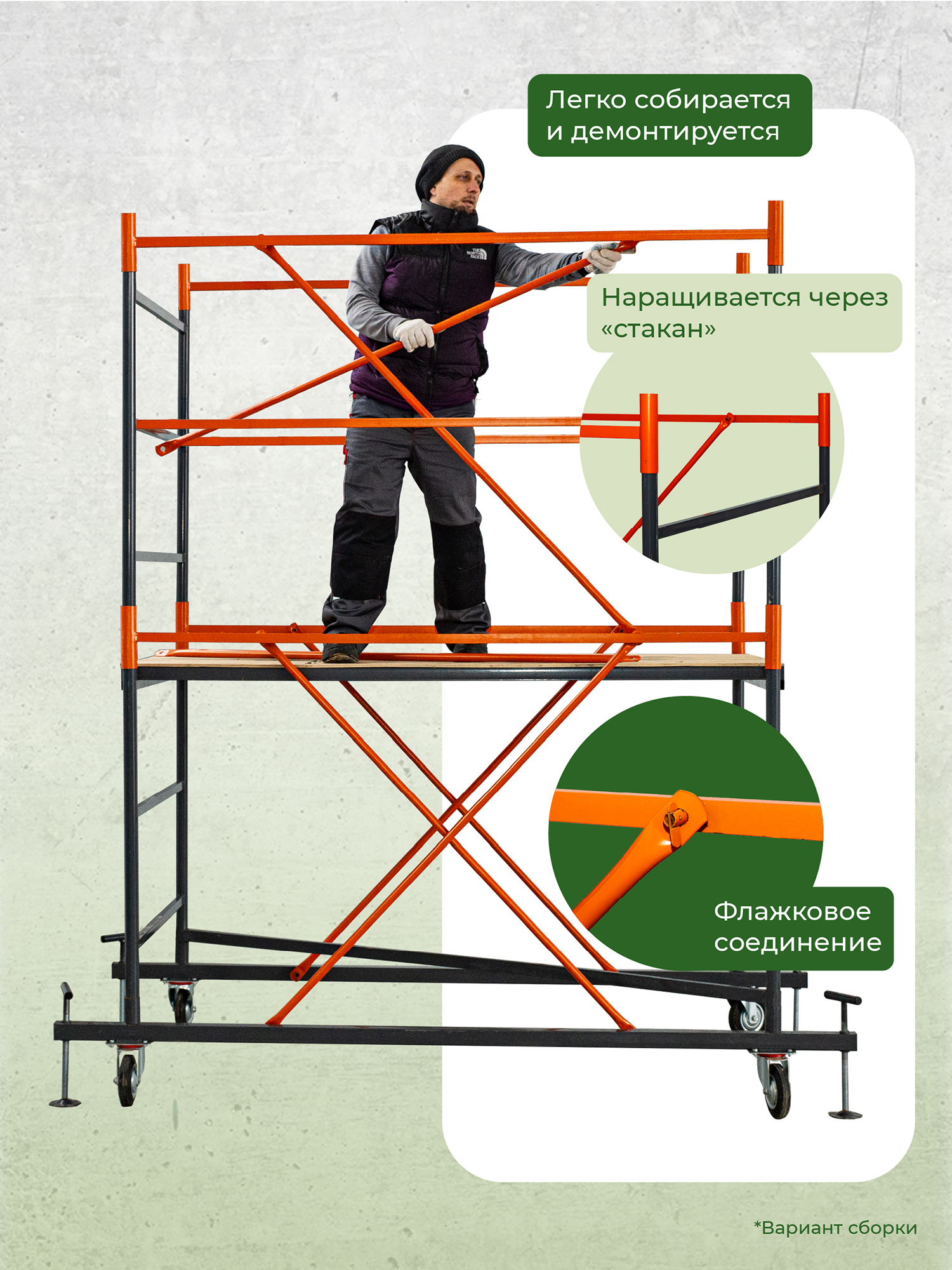 Легко собирается и демонтируется

THE NORTH FACE

Наращивается через «стакан»

Флажковое соединение

*Вариант сборки