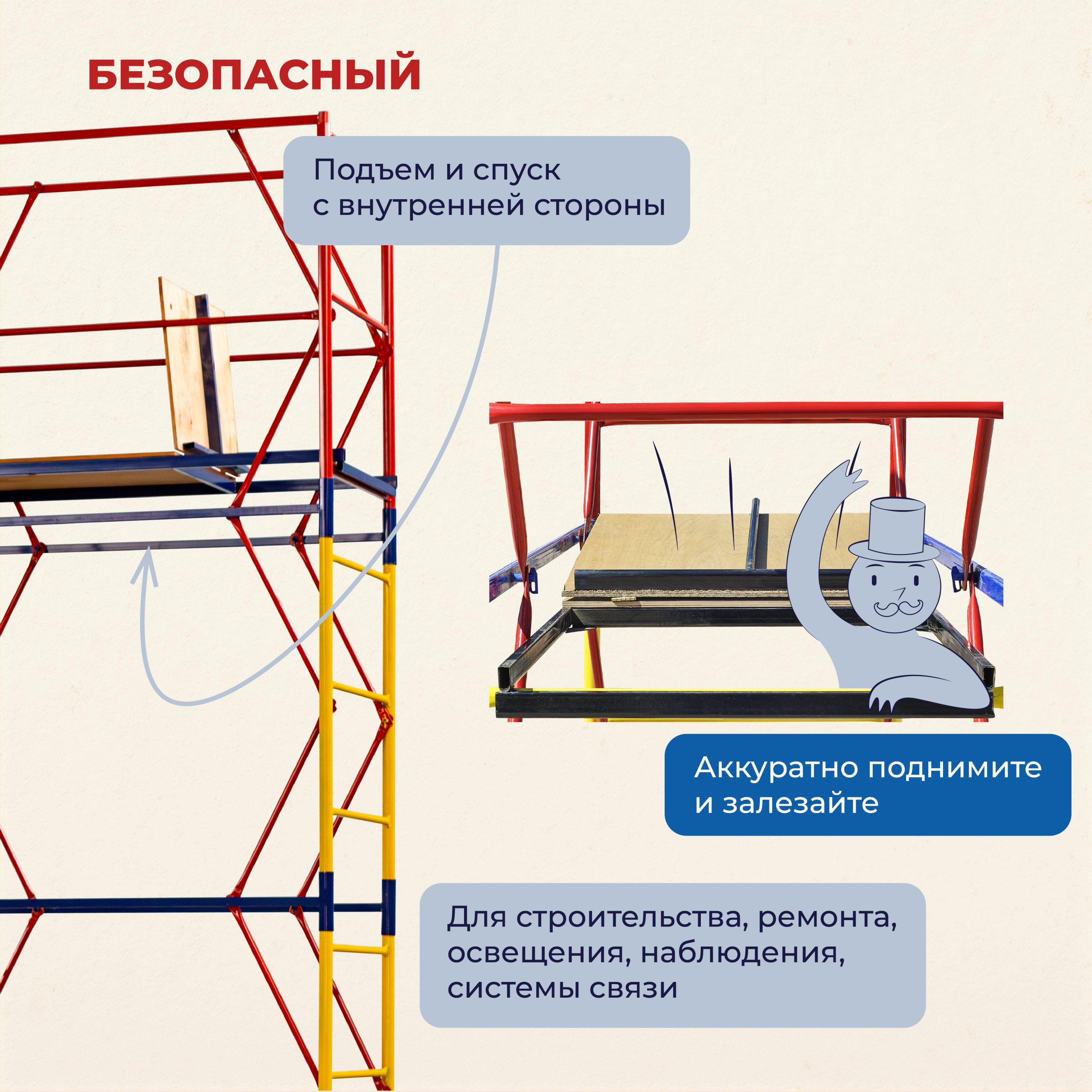 БЕЗОПАСНЫЙ

Подъем и спуск с внутренней стороны

Аккуратно поднимите и залезайте

Для строительства, ремонта, освещения, наблюдения, системы связи