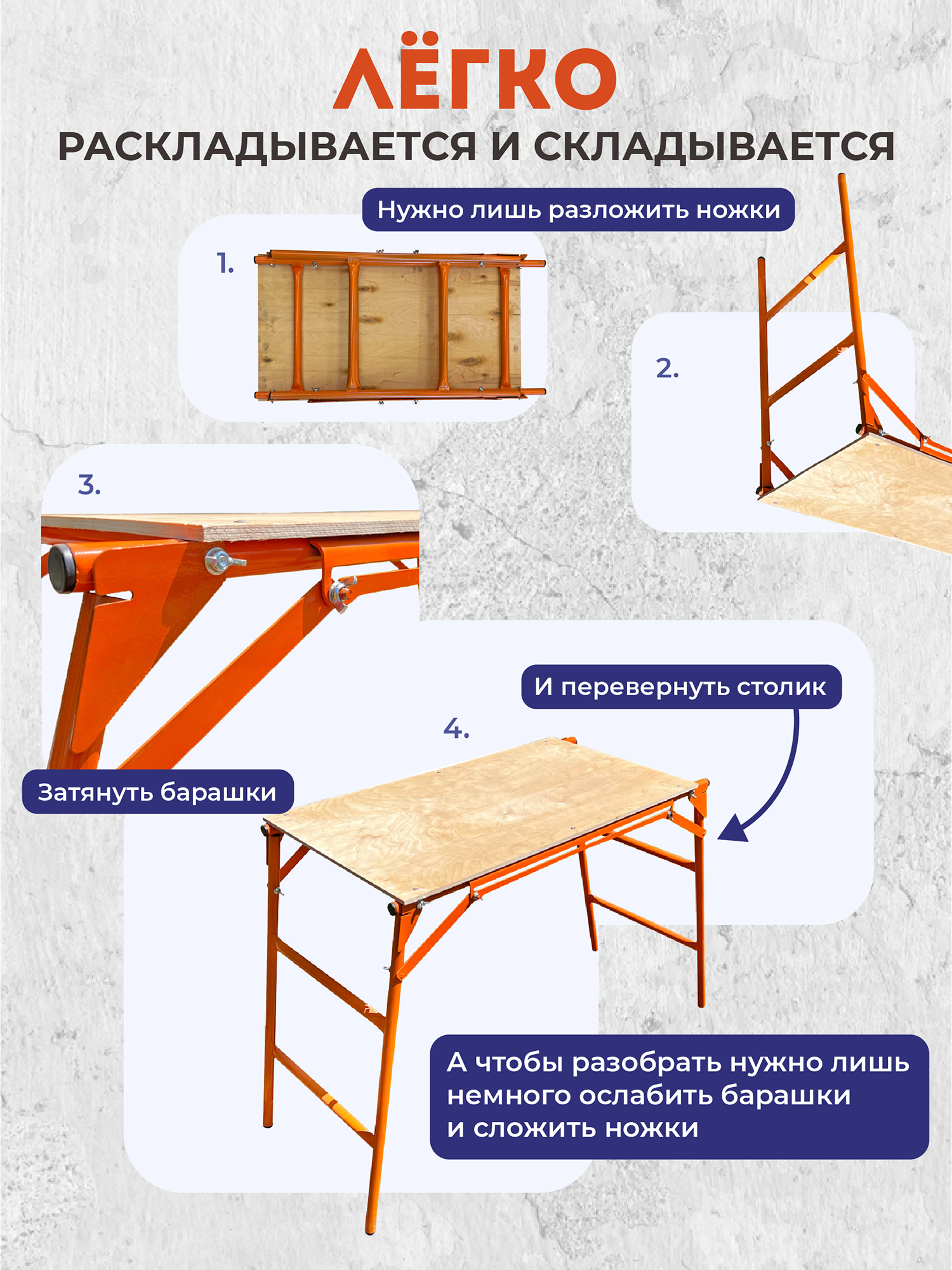 ЛЁГКО
РАСКЛАДЫВАЕТСЯ И СКЛАДЫВАЕТСЯ

Нужно лишь разложить ножки

1.

2.

3.

Затянуть барашки

И перевернуть столик

4.

А чтобы разобрать нужно лишь немного ослабить барашки и сложить ножки