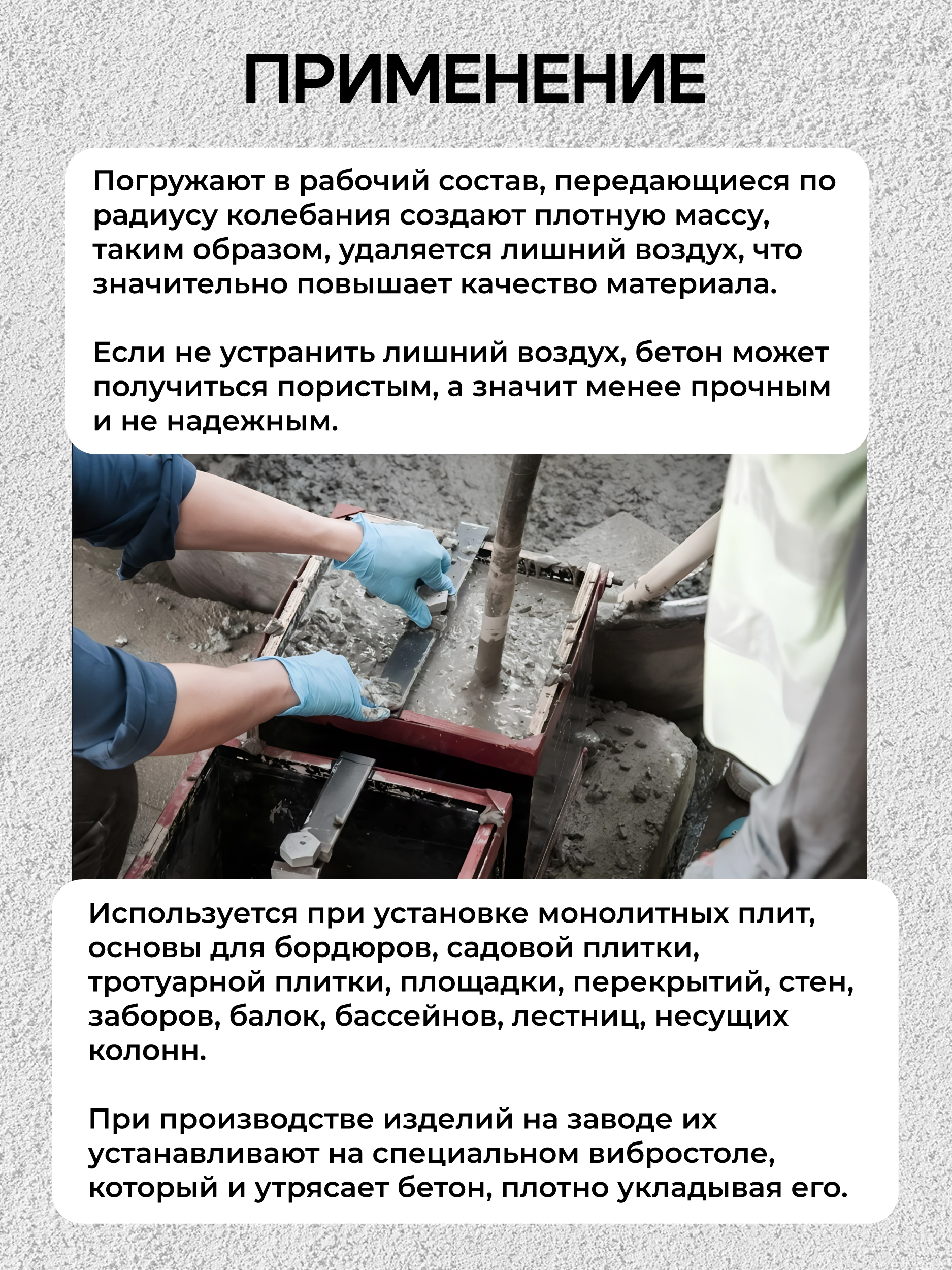 ПРИМЕНЕНИЕ

Погружают в рабочий состав, передающиеся по радиусу колебания создают плотную массу, таким образом, удаляется лишний воздух, что значительно повышает качество материала.

Если не устранить лишний воздух, бетон может получиться пористым, а значит менее прочным и не надежным.

Используется при установке монолитных плит, основы для бордюров, садовой плитки, тротуарной плитки, площадки, перекрытий, стен, заборов, балок, бассейнов, лестниц, несущих колонн.

При производстве изделий на заводе их устанавливают на специальном вибростоле, который и утрясает бетон, плотно укладывая его.