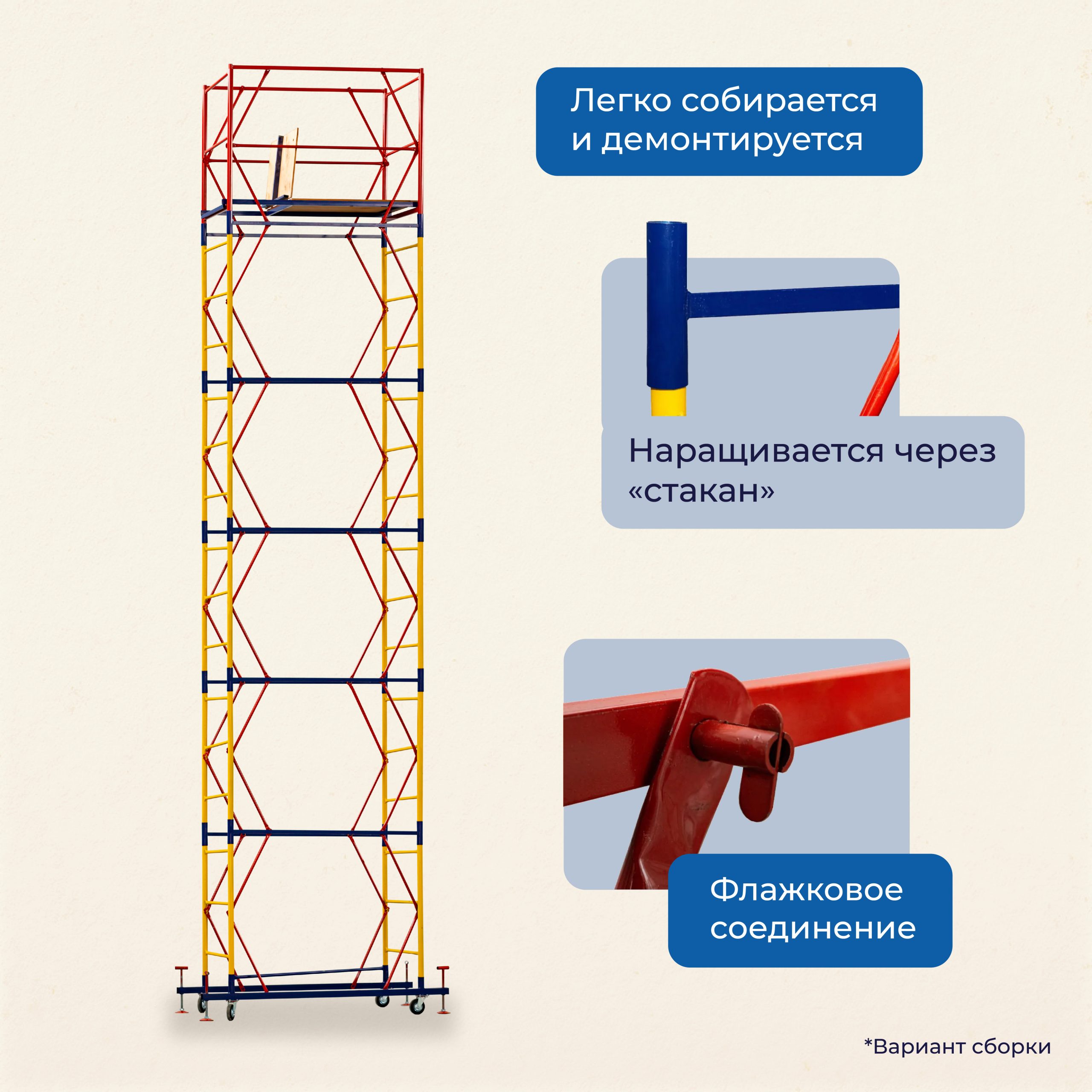 Легко собирается и демонтируется

Наращивается через «стакан»

Флажковое соединение

*Вариант сборки